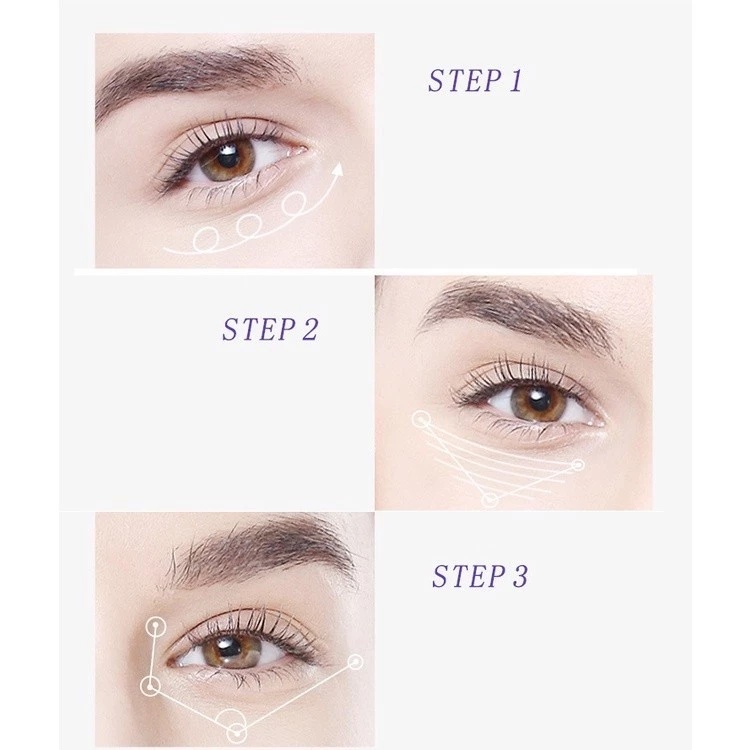 STEP 1

STEP 2

STEP 3